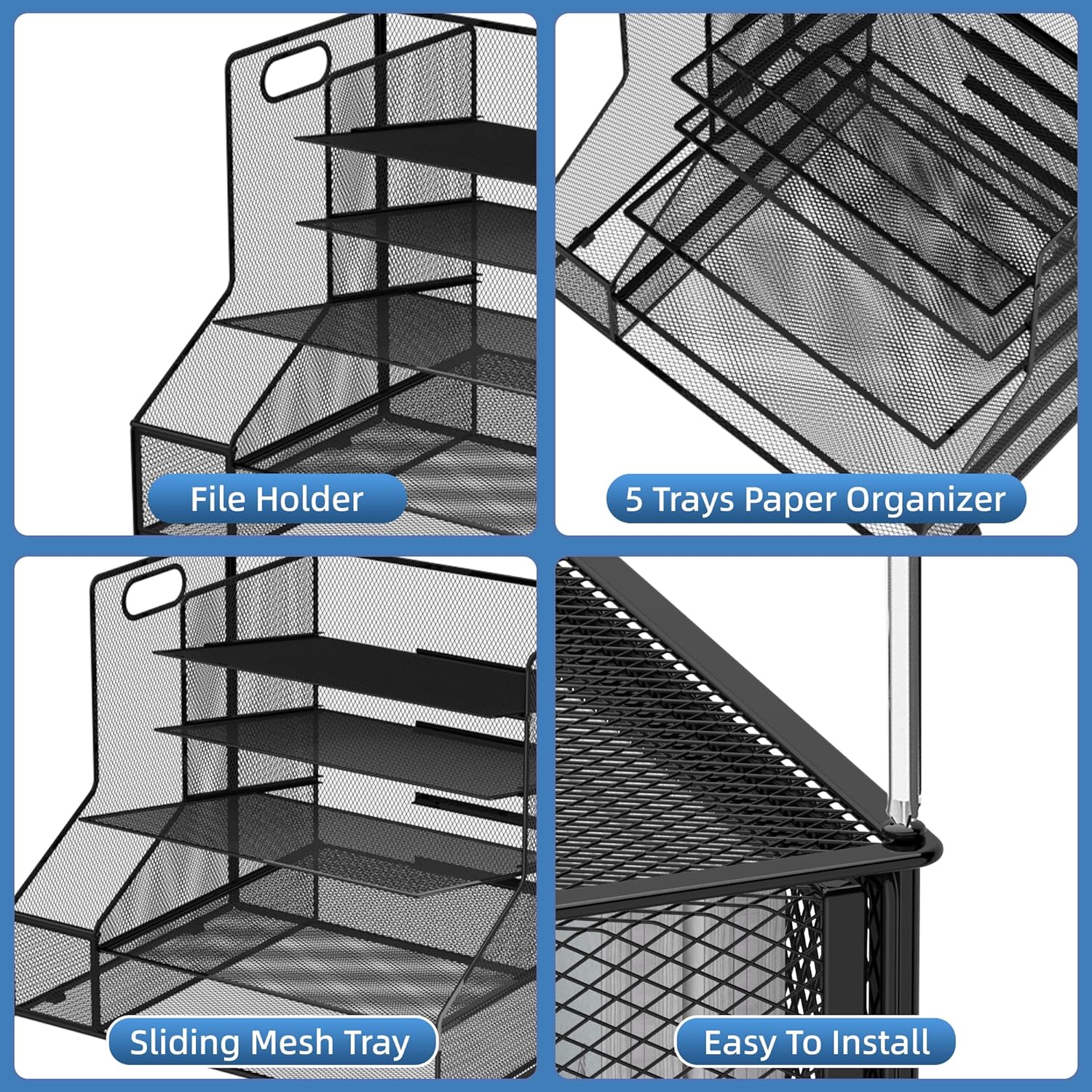 File Holder

5 Trays Paper Organizer

Sliding Mesh Tray

Easy To Install