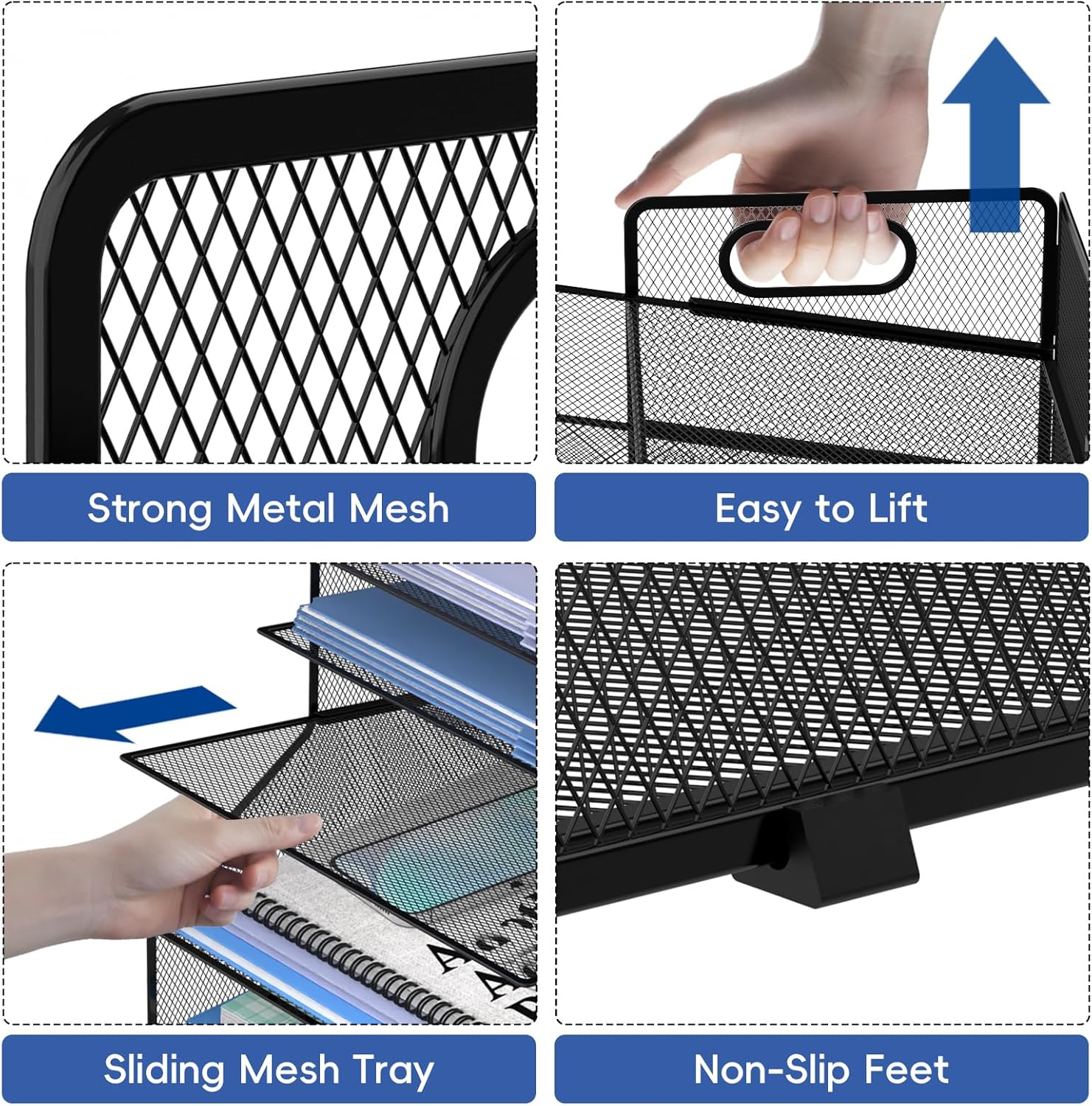 Strong Metal Mesh

Easy to Lift

Sliding Mesh Tray

Non-Slip Feet